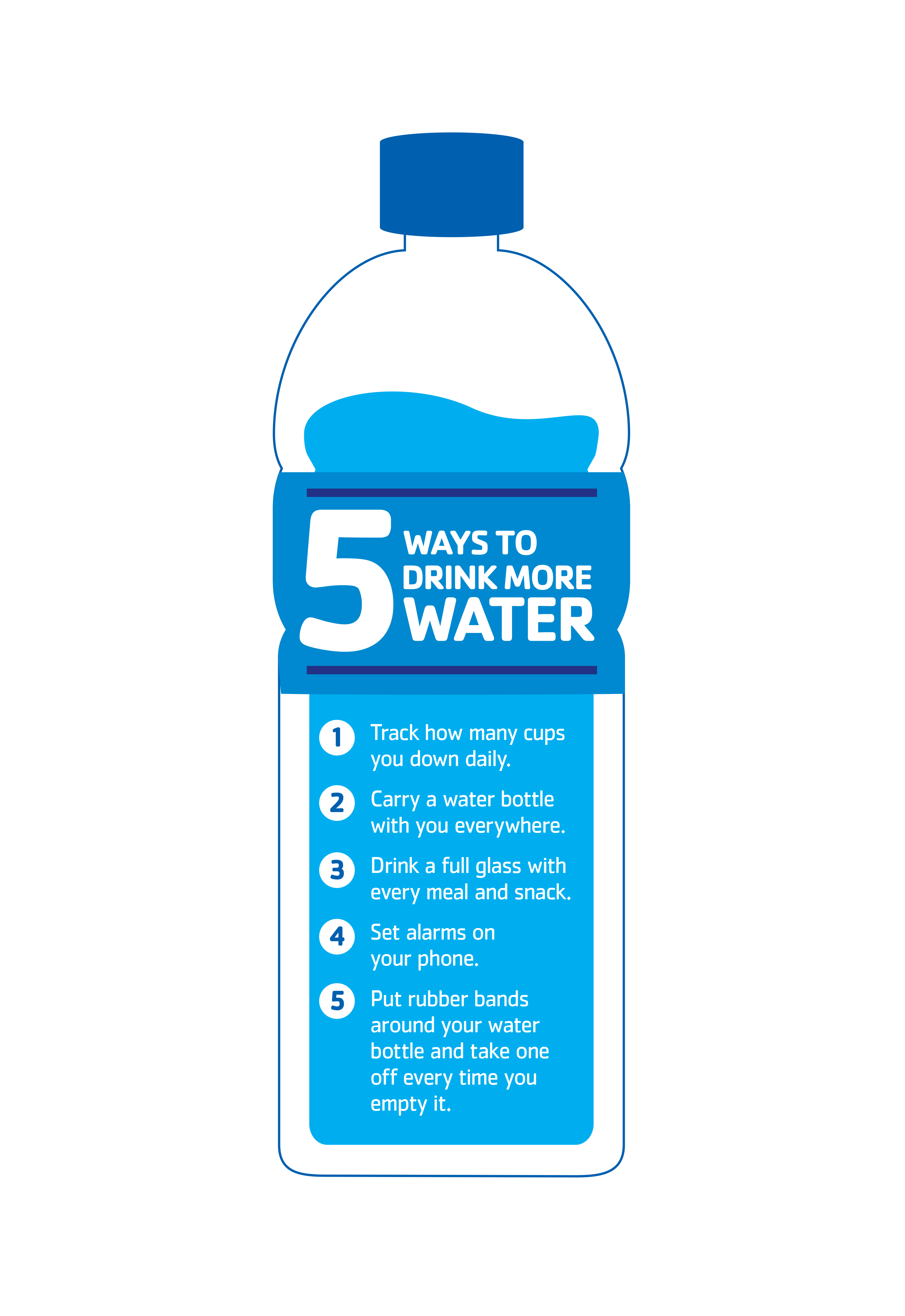 5 WAYS TO DRINK MORE WATER

1 Track how many cups you down daily.

2 Carry a water bottle with you everywhere.

3 Drink a full glass with every meal and snack.

4 Set alarms on your phone.

5 Put rubber bands around your water bottle and take one off every time you empty it.