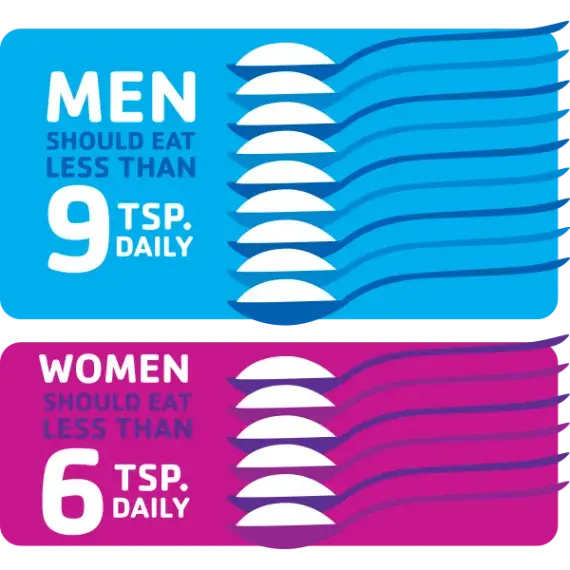 MEN
SHOULD EAT
LESS THAN
9 TSP.
DAILY

WOMEN
SHOULD EAT
LESS THAN
6 TSP.
DAILY